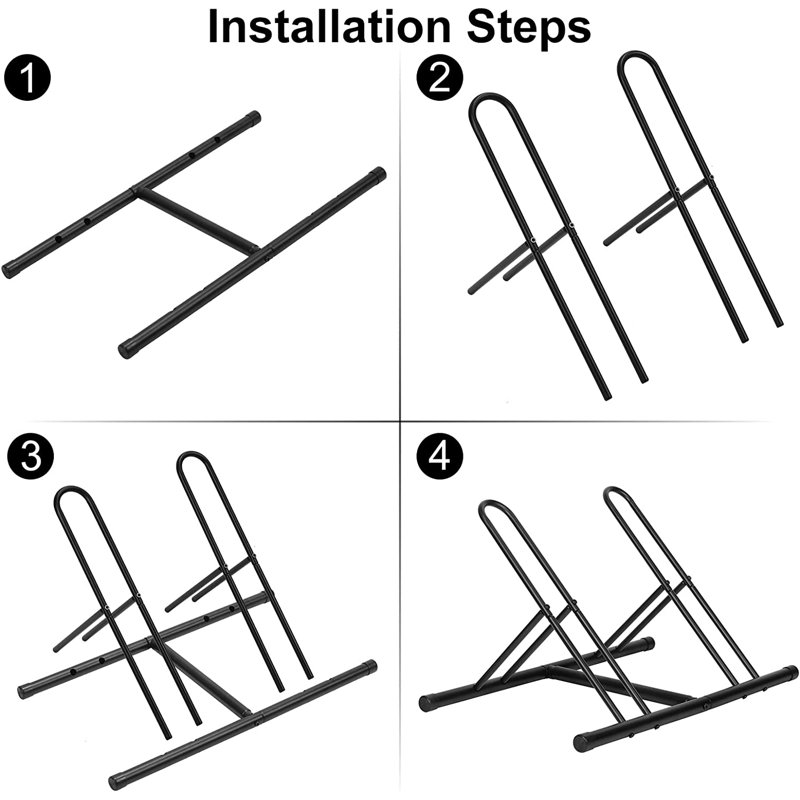 Installation Steps

1

2

3

4